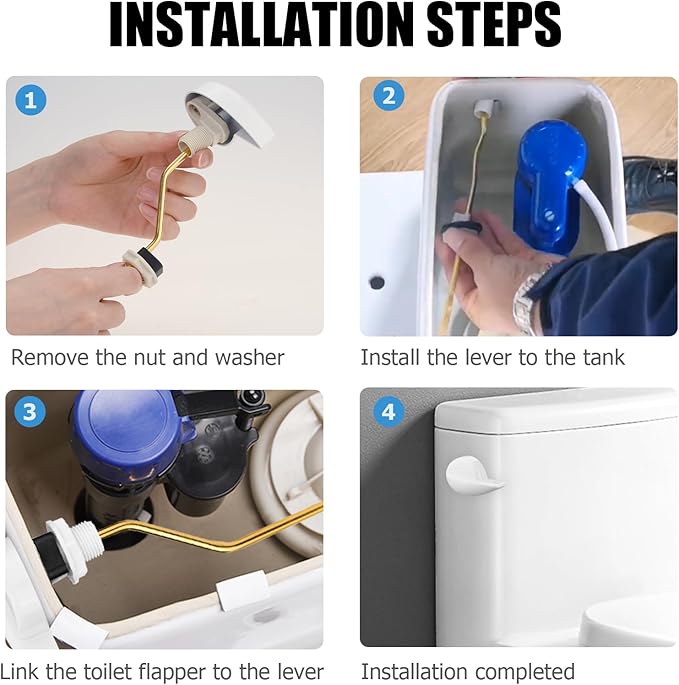 INSTALLATION STEPS

1

Remove the nut and washer

2

Install the lever to the tank

3

Link the toilet flapper to the lever

4

Installation completed