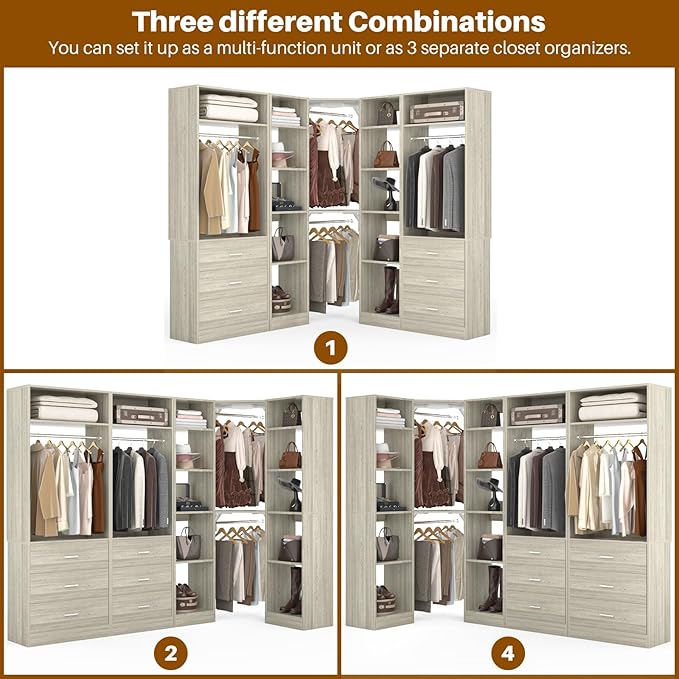 Three different Combinations
You can set it up as a multi-function unit or as 3 separate closet organizers.

1

2

4