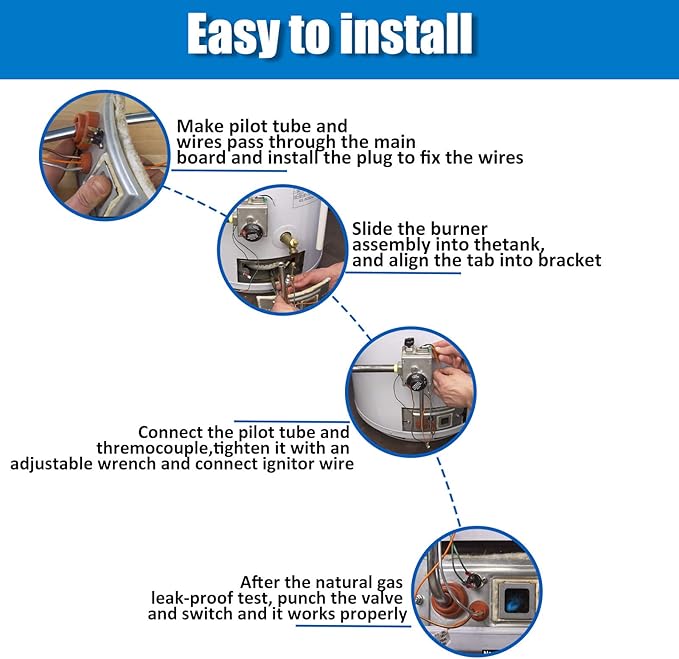 Easy to install

Make pilot tube and wires pass through the main board and install the plug to fix the wires

Slide the burner assembly into thetank, and align the tab into bracket

Connect the pilot tube and thremocouple,tighten it with an adjustable wrench and connect ignitor wire

After the natural gas leak-proof test, punch the valve and switch and it works properly