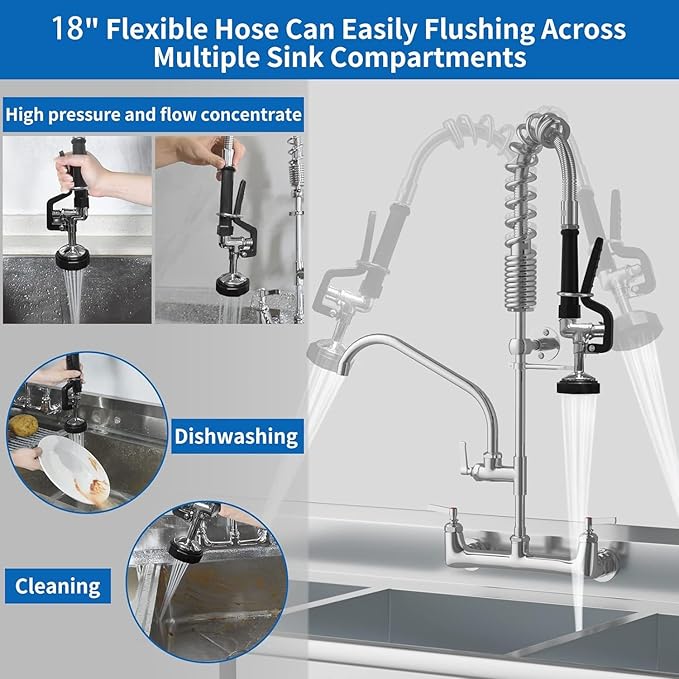 18" Flexible Hose Can Easily Flushing Across Multiple Sink Compartments

High pressure and flow concentrate

Dishwashing

Cleaning