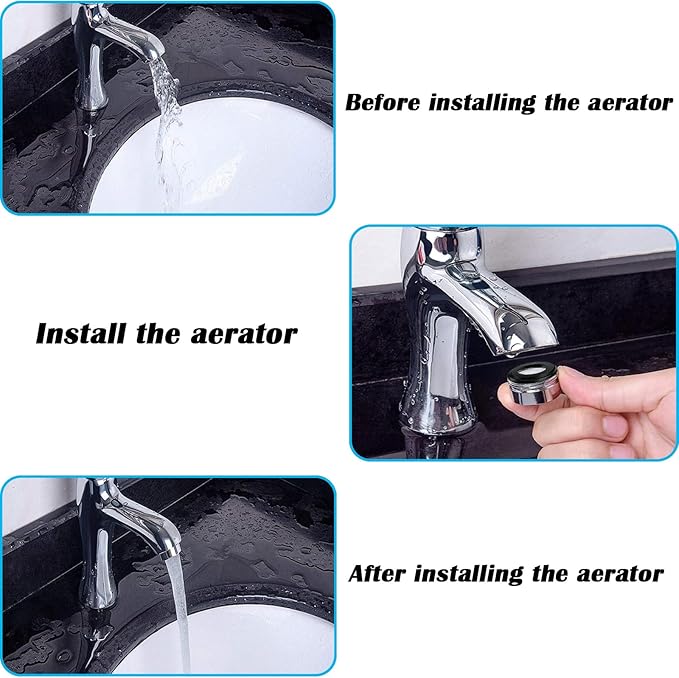 Before installing the aerator

Install the aerator

After installing the aerator