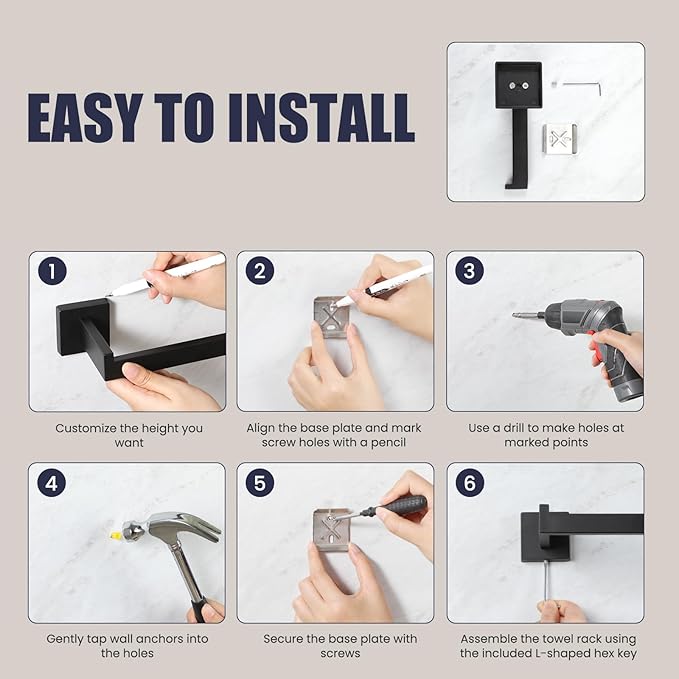 EASY TO INSTALL

1

Customize the height you want

2

Align the base plate and mark screw holes with a pencil

3

Use a drill to make holes at marked points

4

Gently tap wall anchors into the holes

5

Secure the base plate with screws

6

Assemble the towel rack using the included L-shaped hex key