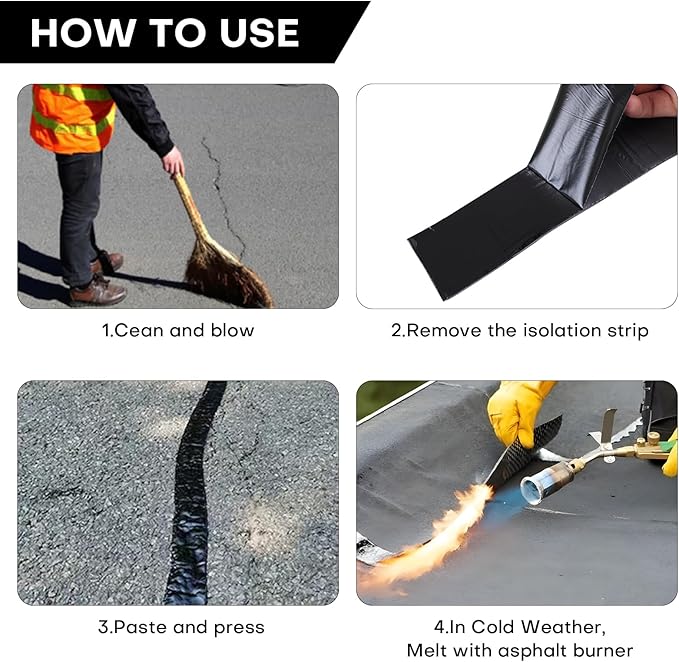 HOW TO USE

1.Cean and blow

2.Remove the isolation strip

3.Paste and press

4.In Cold Weather,
Melt with asphalt burner