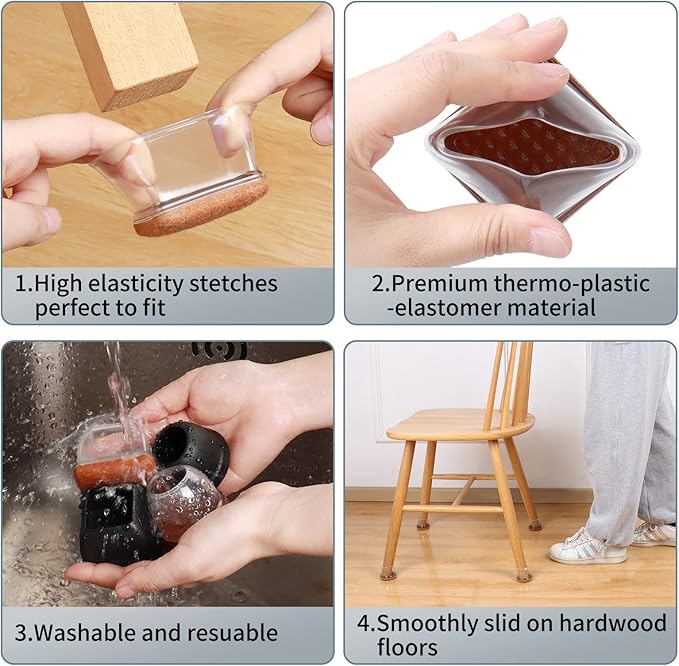 1.High elasticity stetches perfect to fit

2.Premium thermo-plastic -elastomer material

3.Washable and resuable

4.Smoothly slid on hardwood floors