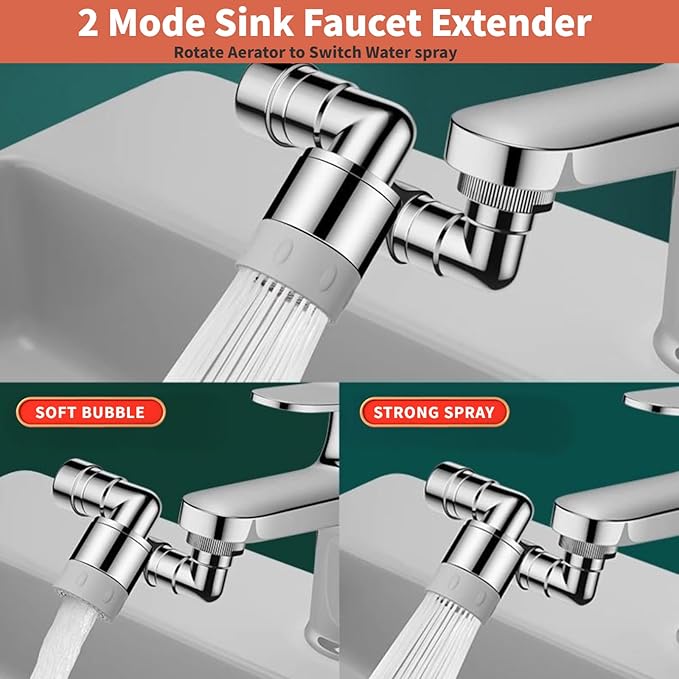 2 Mode Sink Faucet Extender

Rotate Aerator to Switch Water spray

SOFT BUBBLE

STRONG SPRAY