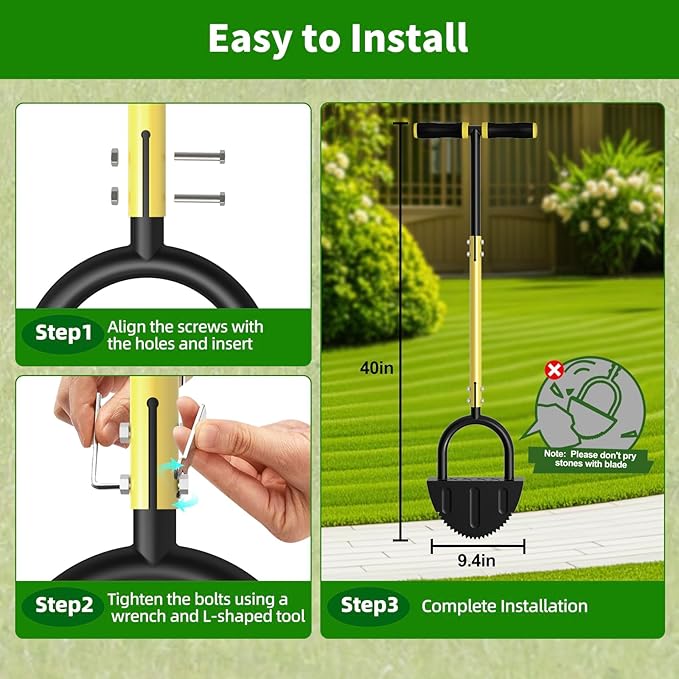 Easy to Install

Step1 Align the screws with the holes and insert

Step2 Tighten the bolts using a wrench and L-shaped tool

40in

Note: Please don't pry stones with blade

9.4in

Step3 Complete Installation