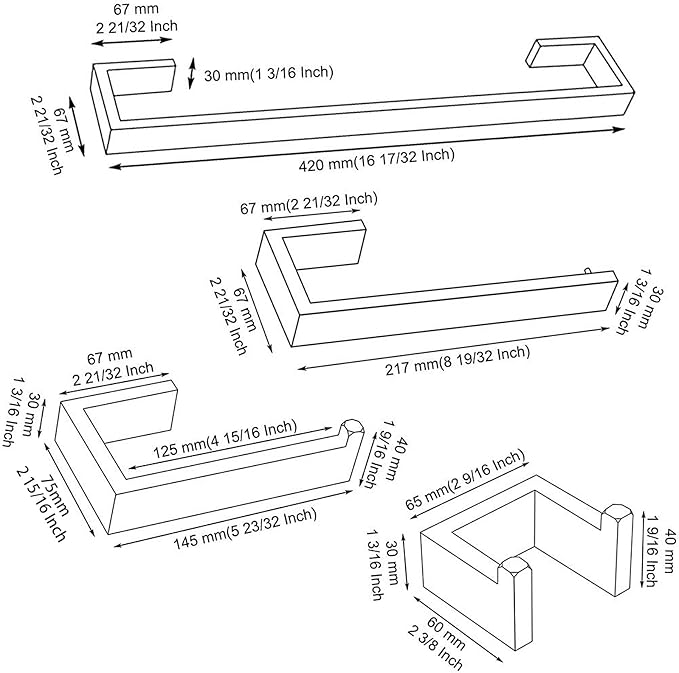 67 mm
2 21/32 Inch

30 mm(1 3/16 Inch)

67 mm
2 21/32 Inch

420 mm(16 17/32 Inch)

67 mm(2 21/32 Inch)

67 mm
2 21/32 Inch

30 mm
1 3/16 Inch

217 mm(8 19/32 Inch)

67 mm
2 21/32 Inch

30 mm
1 3/16 Inch

125 mm(4 15/16 Inch)

40 mm
1 9/16 Inch

75mm
2 15/16 Inch

145 mm(5 23/32 Inch)

65 mm(2 9/16 Inch)

30 mm
1 3/16 Inch

40 mm
1 9/16 Inch

60 mm
2 3/8 Inch