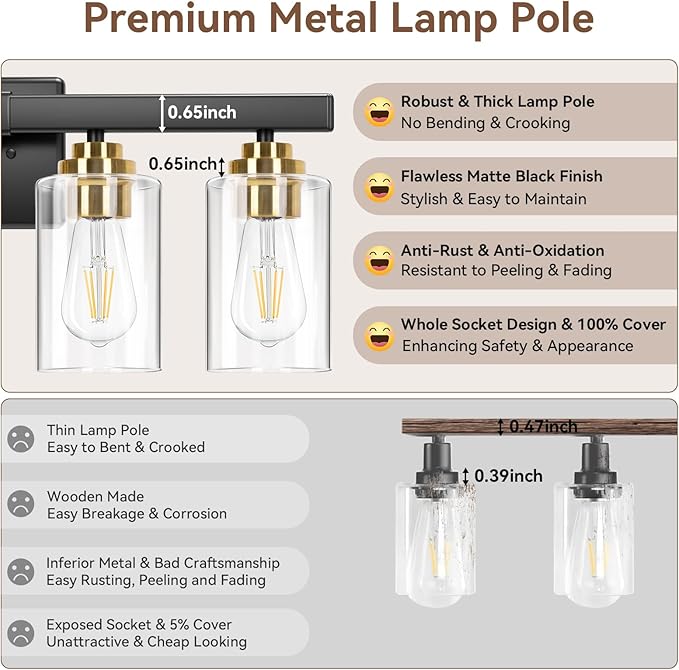 Premium Metal Lamp Pole

0.65inch

0.65inch

Robust & Thick Lamp Pole
No Bending & Crooking

Flawless Matte Black Finish
Stylish & Easy to Maintain

Anti-Rust & Anti-Oxidation
Resistant to Peeling & Fading

Whole Socket Design & 100% Cover
Enhancing Safety & Appearance

Thin Lamp Pole
Easy to Bent & Crooked

Wooden Made
Easy Breakage & Corrosion

Inferior Metal & Bad Craftsmanship
Easy Rusting, Peeling and Fading

Exposed Socket & 5% Cover
Unattractive & Cheap Looking

0.47inch

0.39inch