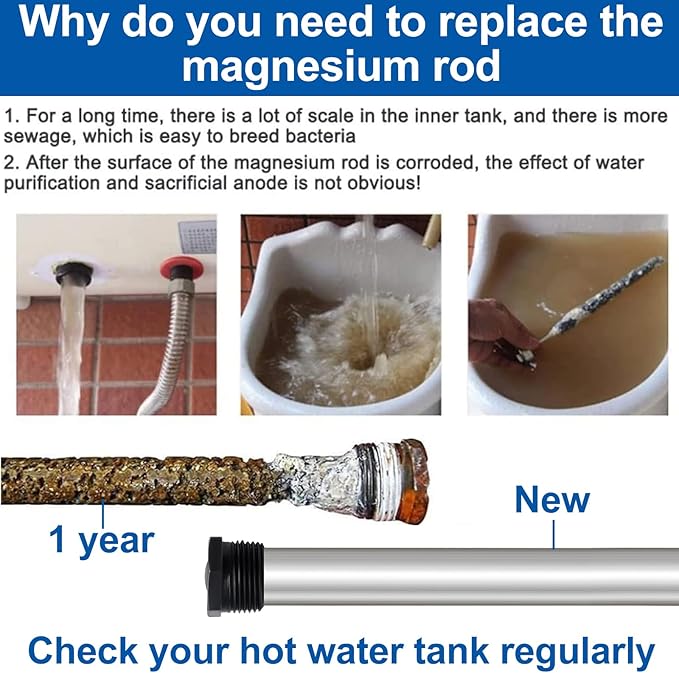 Why do you need to replace the magnesium rod

1. For a long time, there is a lot of scale in the inner tank, and there is more sewage, which is easy to breed bacteria

2. After the surface of the magnesium rod is corroded, the effect of water purification and sacrificial anode is not obvious!

1 year

New

Check your hot water tank regularly