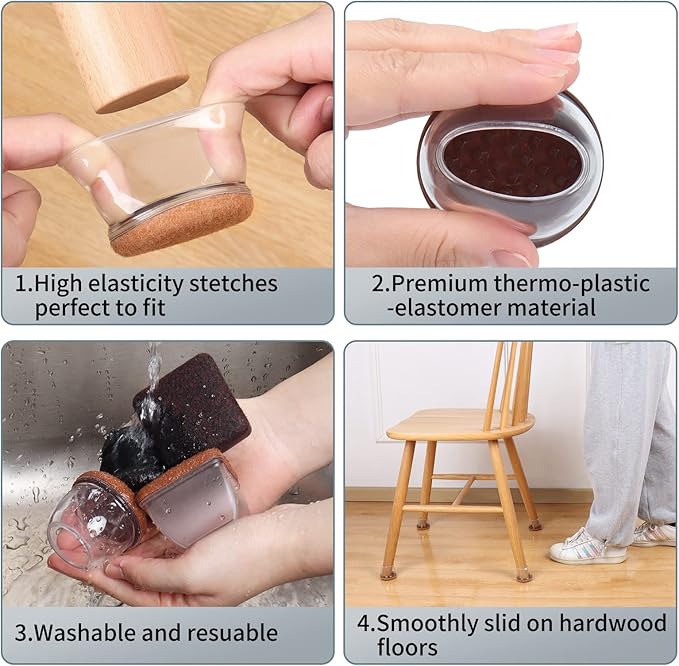 1.High elasticity stetches perfect to fit

2.Premium thermo-plastic -elastomer material

3.Washable and resuable

4.Smoothly slid on hardwood floors