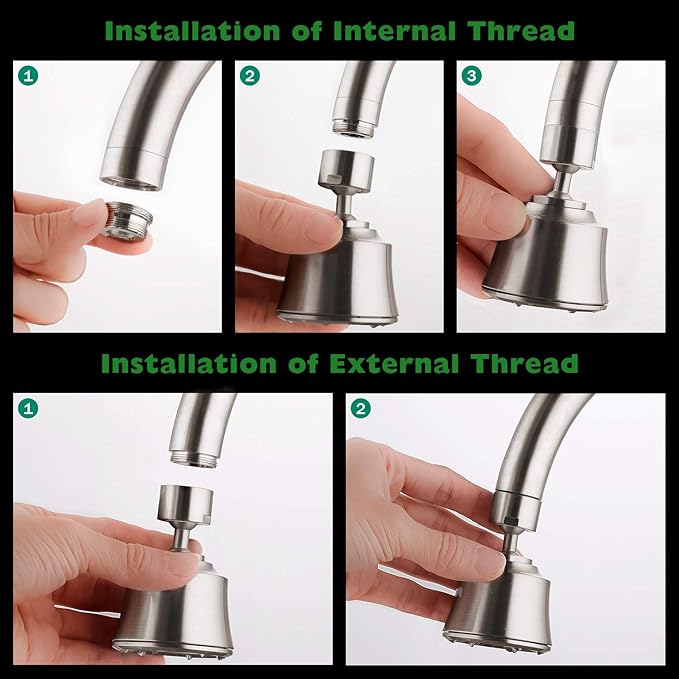 Installation of Internal Thread

1

2

3

Installation of External Thread

1

2