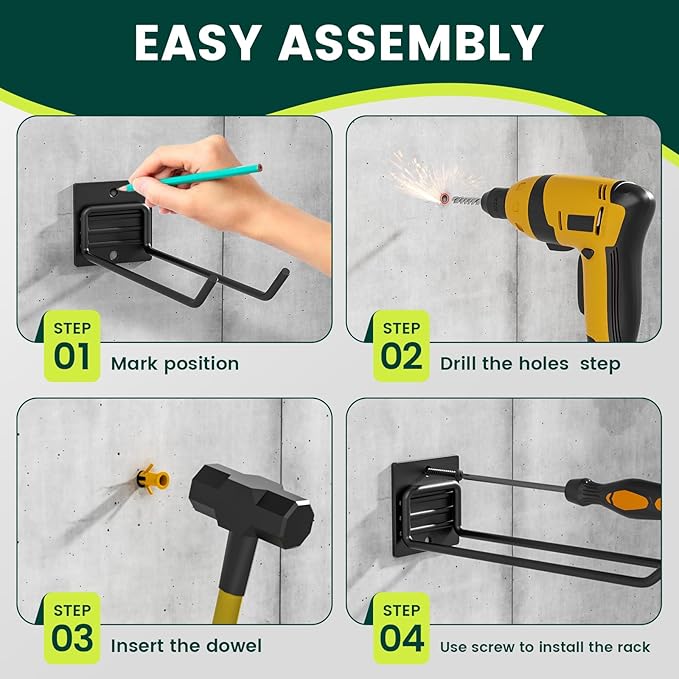 EASY ASSEMBLY

STEP
01
Mark position

STEP
02
Drill the holes step

STEP
03
Insert the dowel

STEP
04
Use screw to install the rack