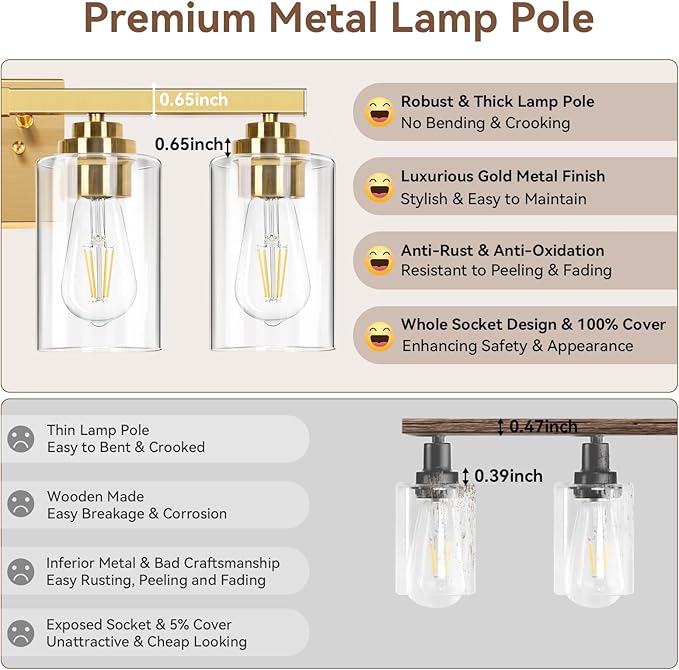 Premium Metal Lamp Pole

0.65inch

0.65inch

Robust & Thick Lamp Pole
No Bending & Crooking

Luxurious Gold Metal Finish
Stylish & Easy to Maintain

Anti-Rust & Anti-Oxidation
Resistant to Peeling & Fading

Whole Socket Design & 100% Cover
Enhancing Safety & Appearance

Thin Lamp Pole
Easy to Bent & Crooked

Wooden Made
Easy Breakage & Corrosion

Inferior Metal & Bad Craftsmanship
Easy Rusting, Peeling and Fading

Exposed Socket & 5% Cover
Unattractive & Cheap Looking

0.47inch

0.39inch