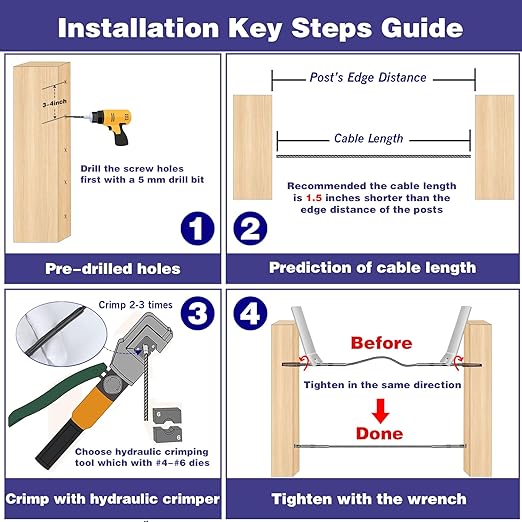 Installation Key Steps Guide

3-4inch

Drill the screw holes first with a 5 mm drill bit

1

Pre-drilled holes

Post's Edge Distance

Cable Length

Recommended the cable length is 1.5 inches shorter than the edge distance of the posts

2

Prediction of cable length

Crimp 2-3 times

3

6

6

Choose hydraulic crimping tool which with #4-#6 dies

Crimp with hydraulic crimper

4

Before

Tighten in the same direction

Done

Tighten with the wrench