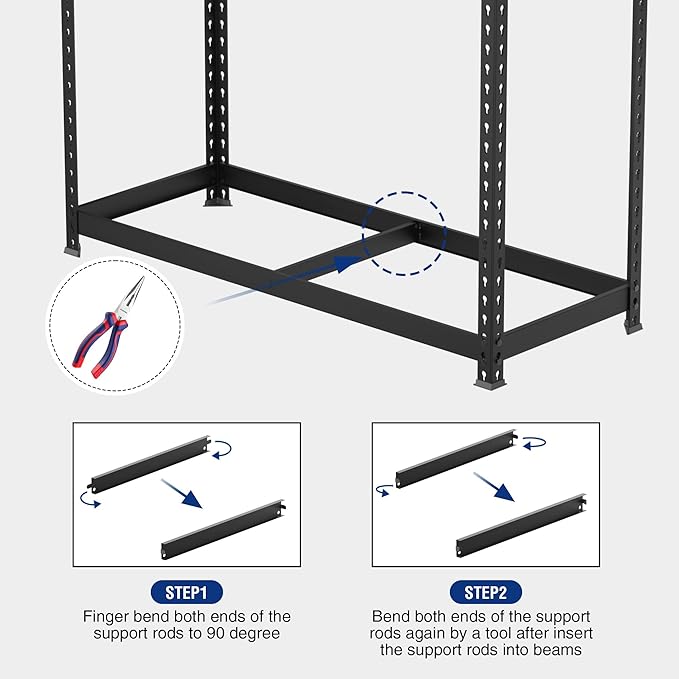 STEP1

Finger bend both ends of the support rods to 90 degree

STEP2

Bend both ends of the support rods again by a tool after insert the support rods into beams