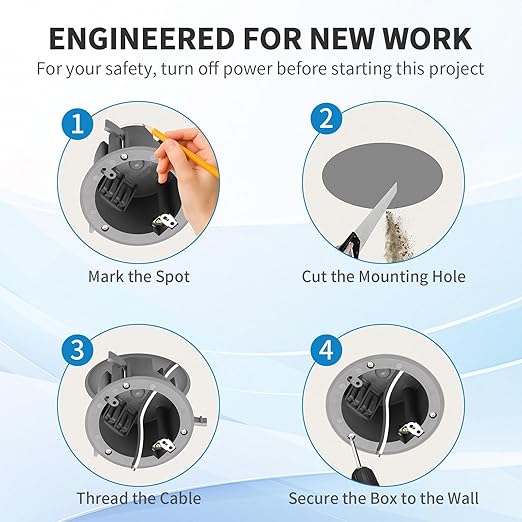 ENGINEERED FOR NEW WORK
For your safety, turn off power before starting this project

1
Mark the Spot

2
Cut the Mounting Hole

3
Thread the Cable

4
Secure the Box to the Wall