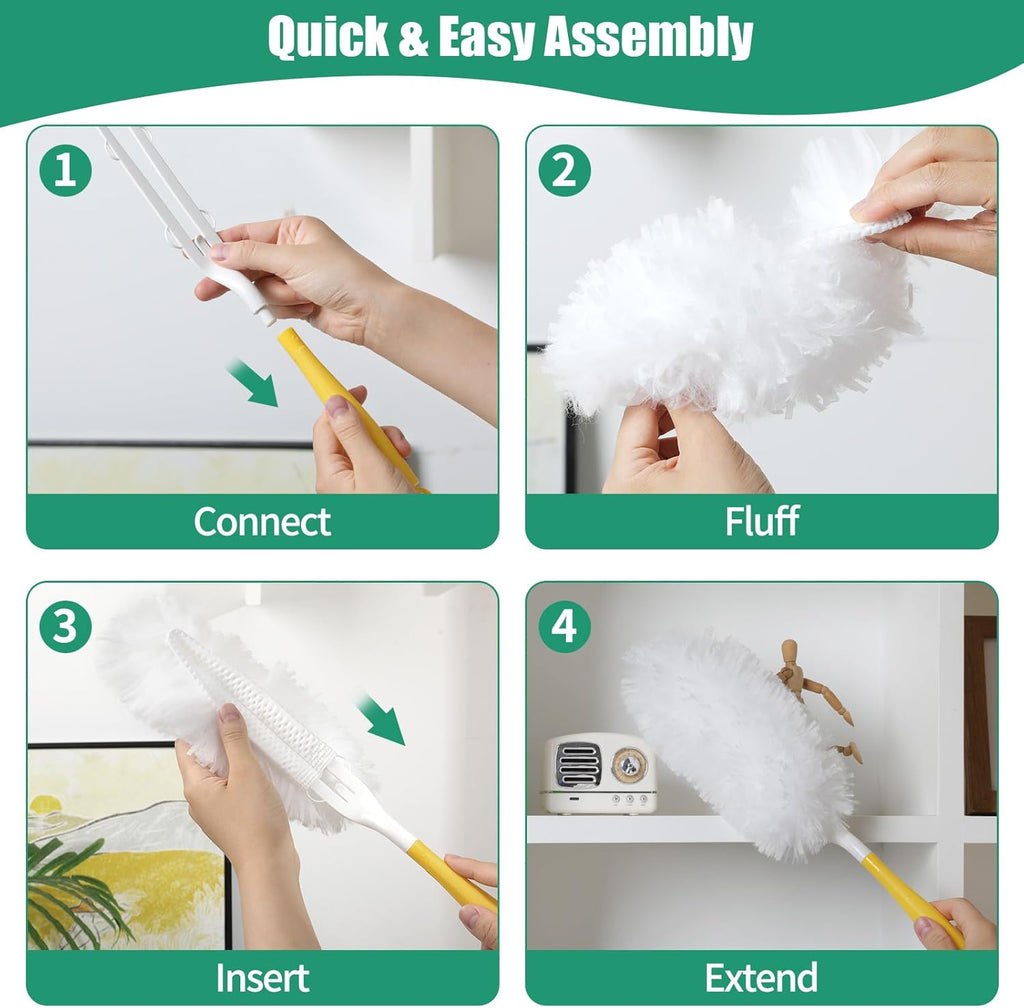 Quick & Easy Assembly

1
Connect

2
Fluff

3
Insert

4
Extend