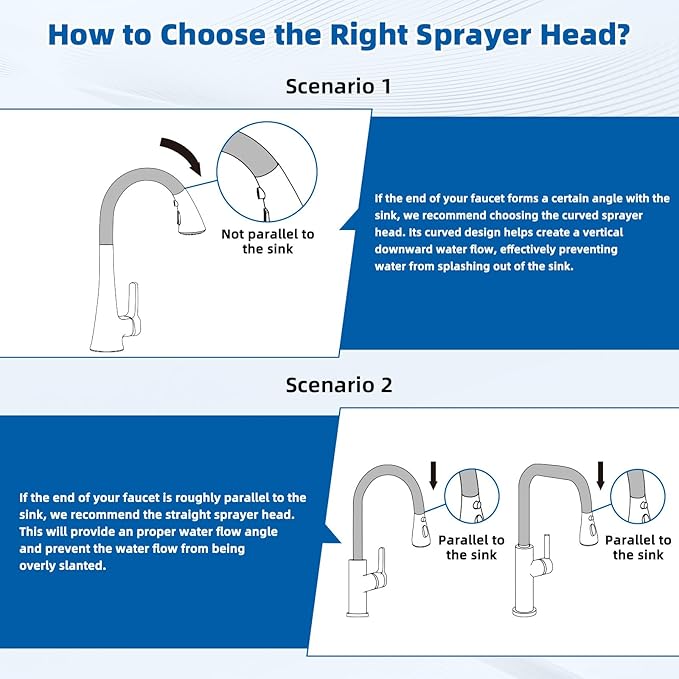 How to Choose the Right Sprayer Head?

Scenario 1

Not parallel to the sink

If the end of your faucet forms a certain angle with the sink, we recommend choosing the curved sprayer head. Its curved design helps create a vertical downward water flow, effectively preventing water from splashing out of the sink.

Scenario 2

If the end of your faucet is roughly parallel to the sink, we recommend the straight sprayer head. This will provide an proper water flow angle and prevent the water flow from being overly slanted.

Parallel to the sink

Parallel to the sink