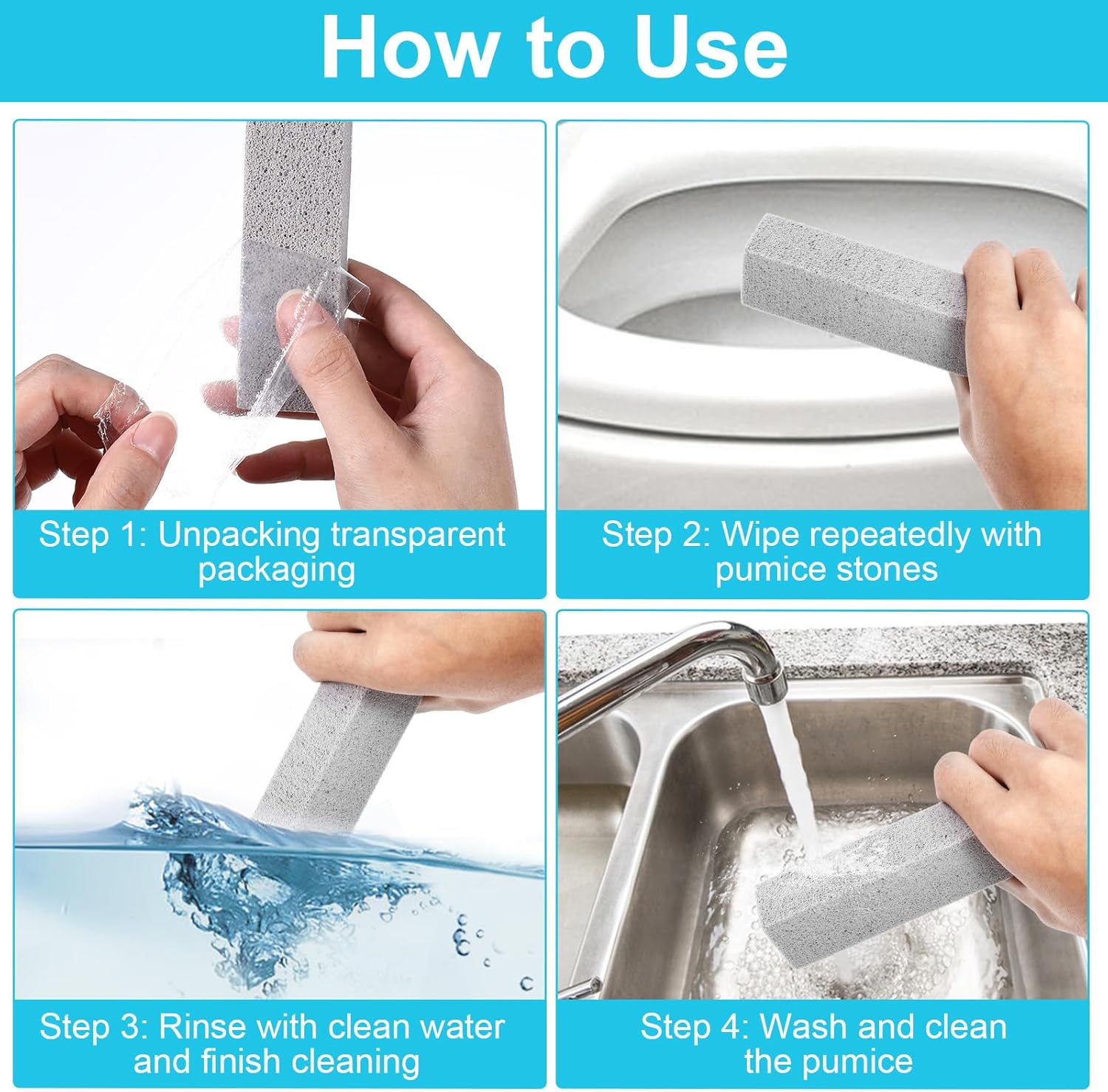 How to Use

Step 1: Unpacking transparent packaging

Step 2: Wipe repeatedly with pumice stones

Step 3: Rinse with clean water and finish cleaning

Step 4: Wash and clean the pumice