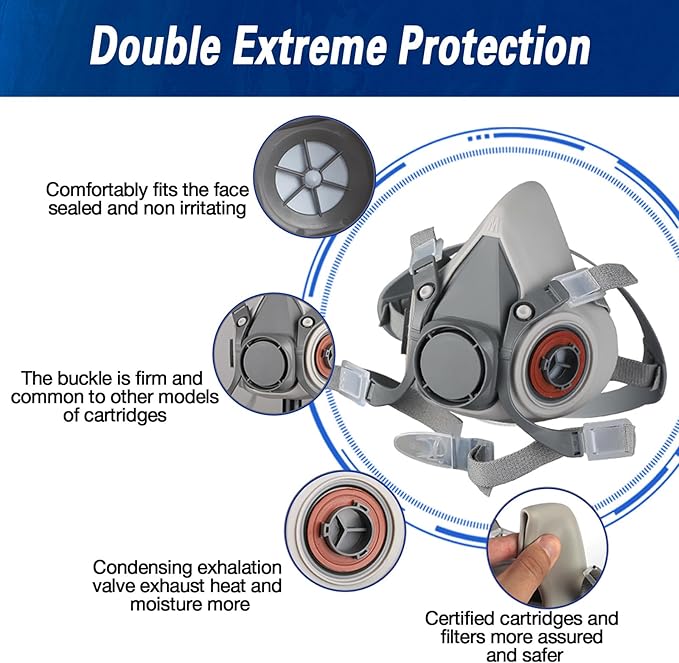 Double Extreme Protection

Comfortably fits the face sealed and non irritating

The buckle is firm and common to other models of cartridges

Condensing exhalation valve exhaust heat and moisture more

Certified cartridges and filters more assured and safer