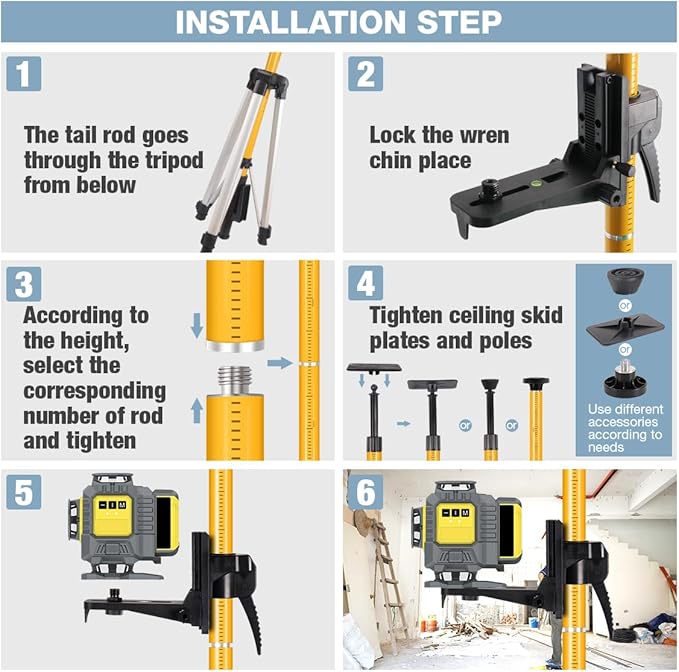 INSTALLATION STEP

1

The tail rod goes through the tripod from below

2

Lock the wren chin place

3

According to the height, select the corresponding number of rod and tighten

4

Tighten ceiling skid plates and poles

or

or

or

or

Use different accessories according to needs

5

6