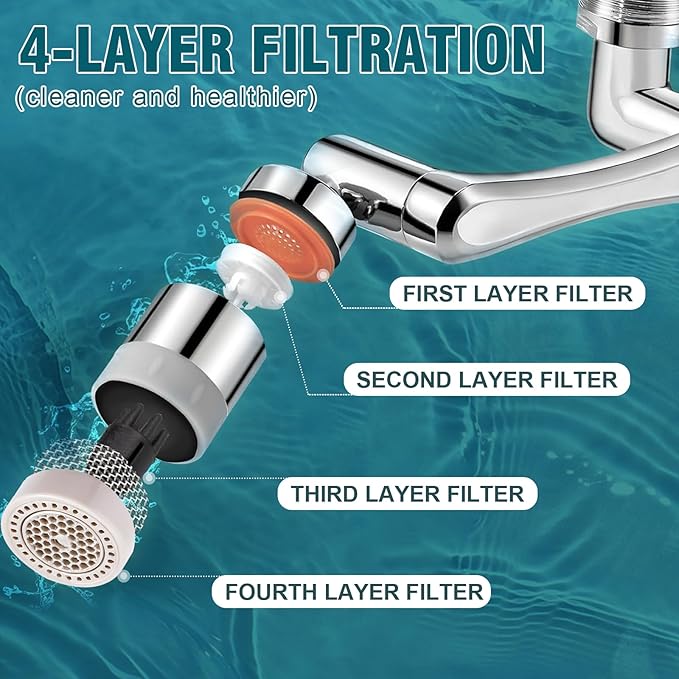 4-LAYER FILTRATION
(cleaner and healthier)

FIRST LAYER FILTER

SECOND LAYER FILTER

THIRD LAYER FILTER

FOURTH LAYER FILTER