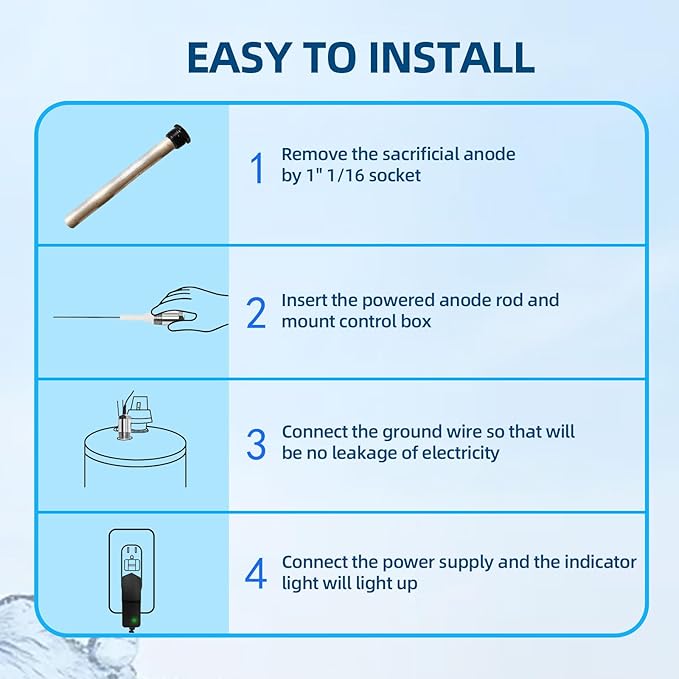 EASY TO INSTALL

1 Remove the sacrificial anode by 1" 1/16 socket

2 Insert the powered anode rod and mount control box

3 Connect the ground wire so that will be no leakage of electricity

4 Connect the power supply and the indicator light will light up