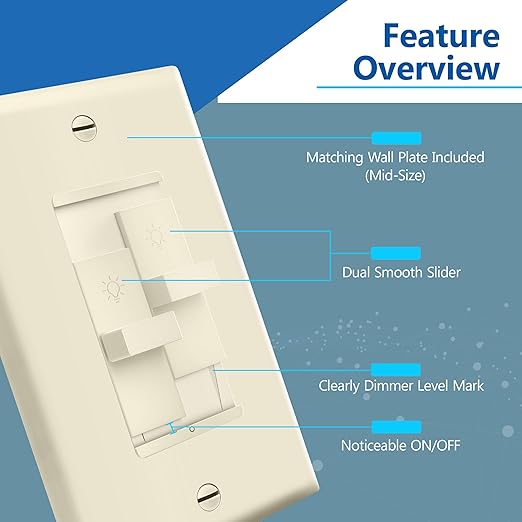 Feature Overview

Matching Wall Plate Included (Mid-Size)

Dual Smooth Slider

Clearly Dimmer Level Mark

Noticeable ON/OFF