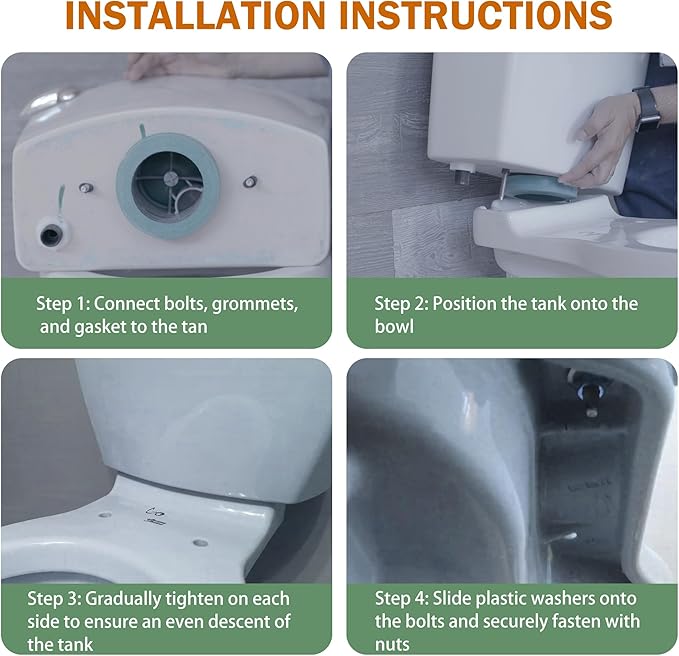 INSTALLATION INSTRUCTIONS

Step 1: Connect bolts, grommets, and gasket to the tan

Step 2: Position the tank onto the bowl

Step 3: Gradually tighten on each side to ensure an even descent of the tank

Step 4: Slide plastic washers onto the bolts and securely fasten with nuts