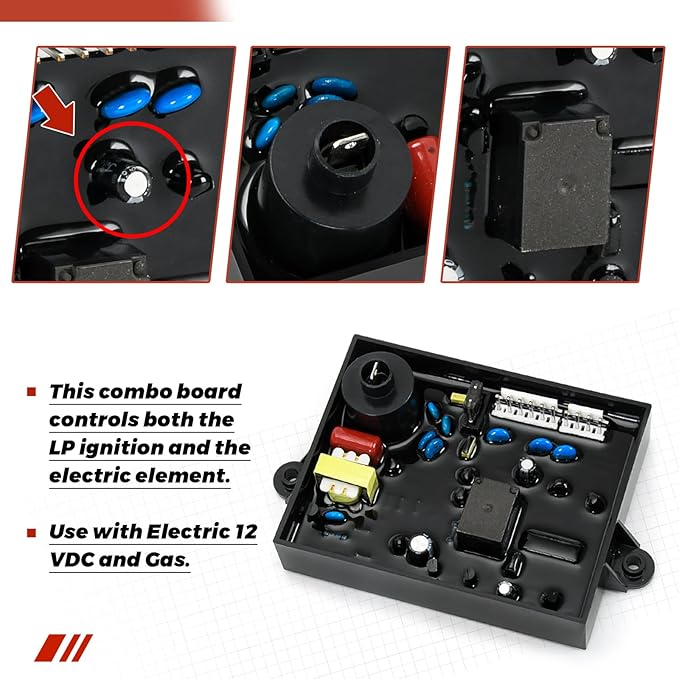 This combo board controls both the LP ignition and the electric element.

Use with Electric 12 VDC and Gas.