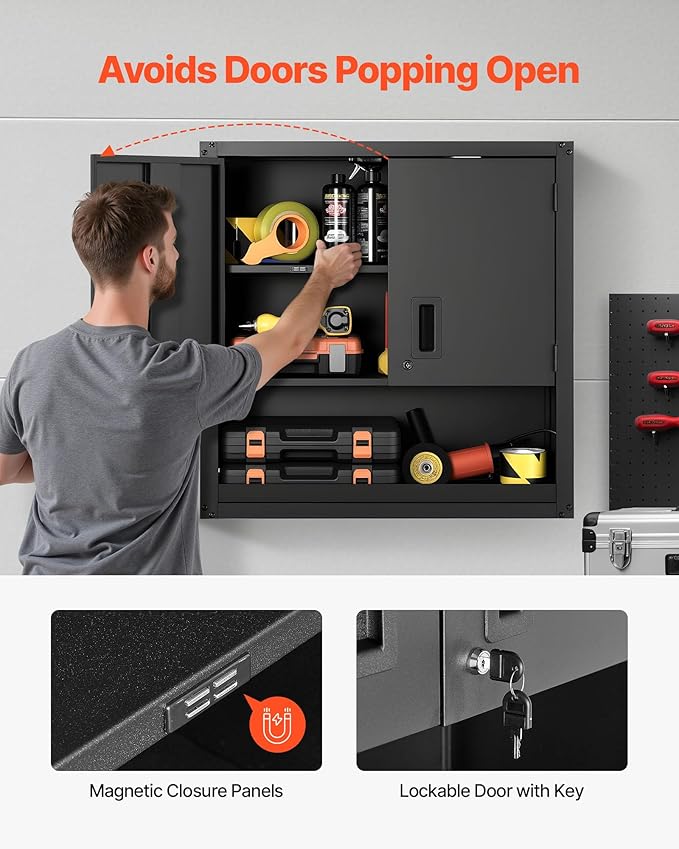 Avoids Doors Popping Open

Magnetic Closure Panels

Lockable Door with Key