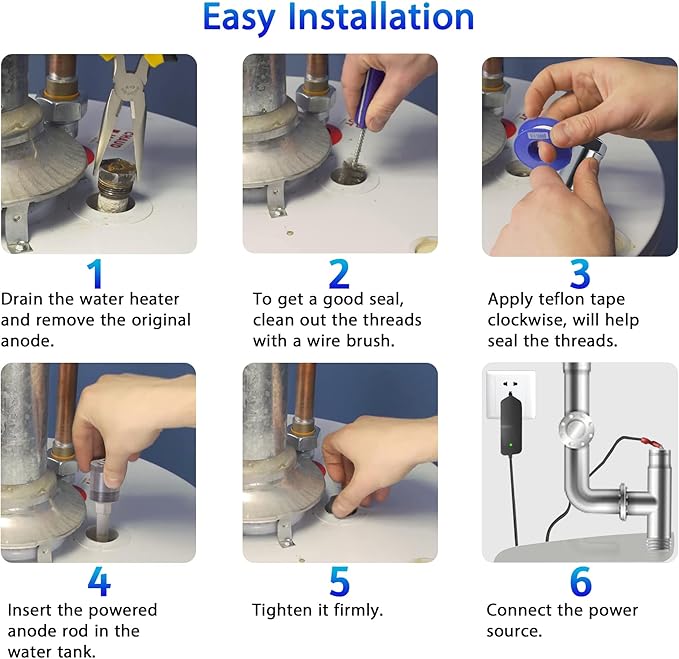 Easy Installation

1
Drain the water heater and remove the original anode.

2
To get a good seal, clean out the threads with a wire brush.

3
Apply teflon tape clockwise, will help seal the threads.

4
Insert the powered anode rod in the water tank.

5
Tighten it firmly.

6
Connect the power source.