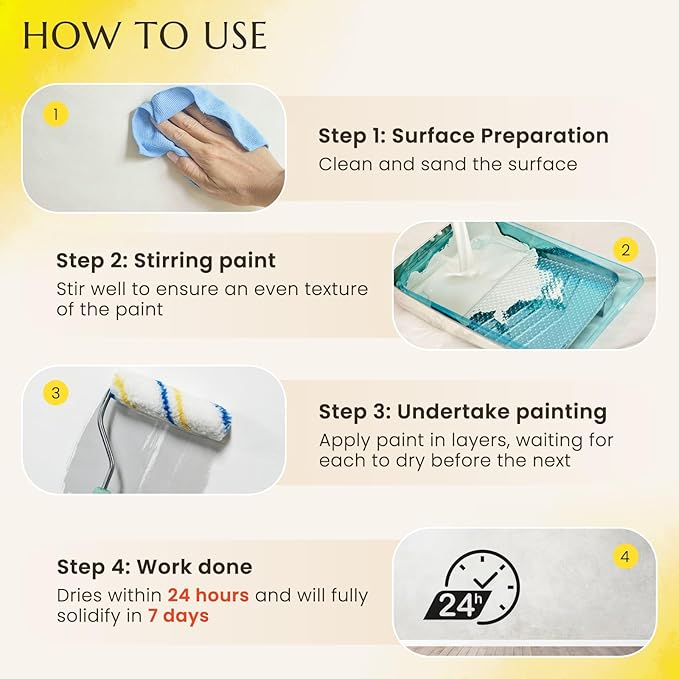 HOW TO USE

1

Step 1: Surface Preparation
Clean and sand the surface

Step 2: Stirring paint
Stir well to ensure an even texture of the paint

2

3

Step 3: Undertake painting
Apply paint in layers, waiting for each to dry before the next

Step 4: Work done
Dries within 24 hours and will fully solidify in 7 days

4

24h