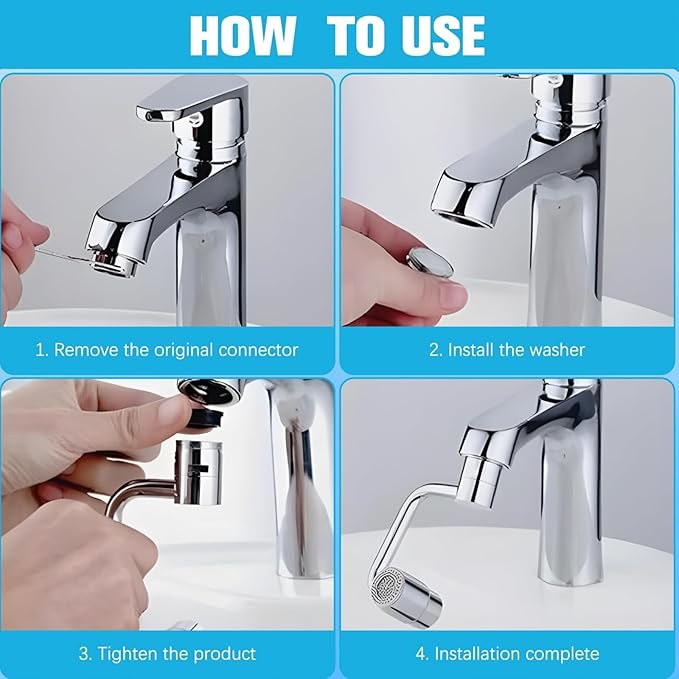 HOW TO USE

1. Remove the original connector

2. Install the washer

3. Tighten the product

4. Installation complete