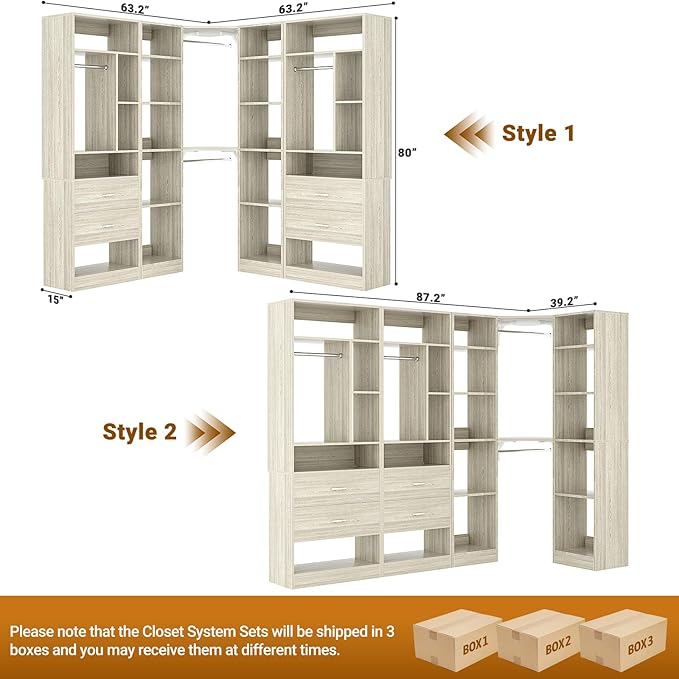 63.2"
63.2"
Style 1
80"
15"
87.2"
39.2"
Style 2

Please note that the Closet System Sets will be shipped in 3 boxes and you may receive them at different times.

BOX1
BOX2
BOX3