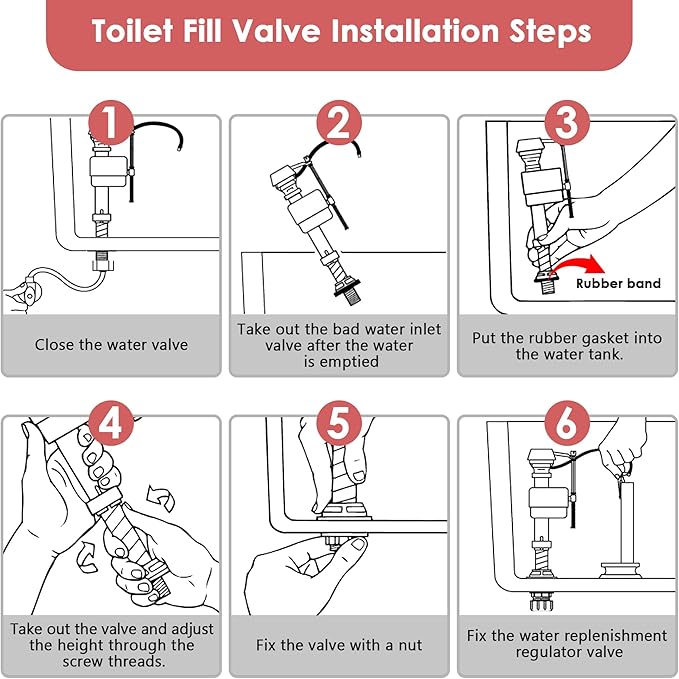 Toilet Fill Valve Installation Steps

1
Close the water valve

2
Take out the bad water inlet valve after the water is emptied

3
Rubber band
Put the rubber gasket into the water tank.

4
Take out the valve and adjust the height through the screw threads.

5
Fix the valve with a nut

6
Fix the water replenishment regulator valve