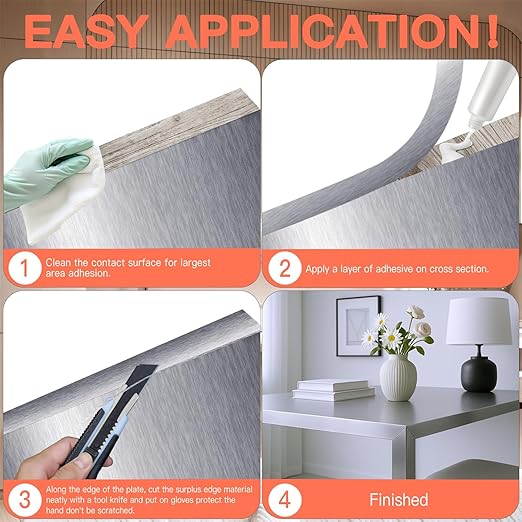 EASY APPLICATION!

1 Clean the contact surface for largest area adhesion.

2 Apply a layer of adhesive on cross section.

3 Along the edge of the plate, cut the surplus edge material neatly with a tool knife and put on gloves protect the hand don't be scratched.

4 Finished