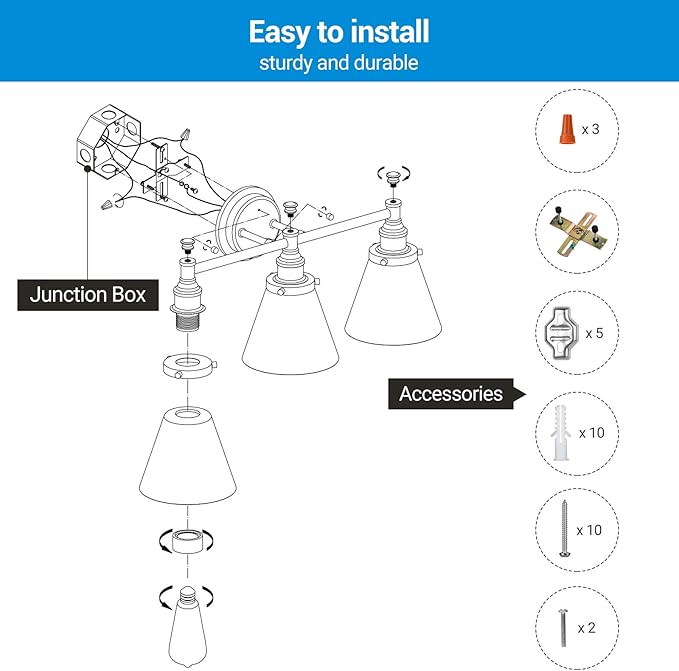 Easy to install
sturdy and durable

Junction Box

Accessories

x 3

x 5

x 10

x 10

x 2