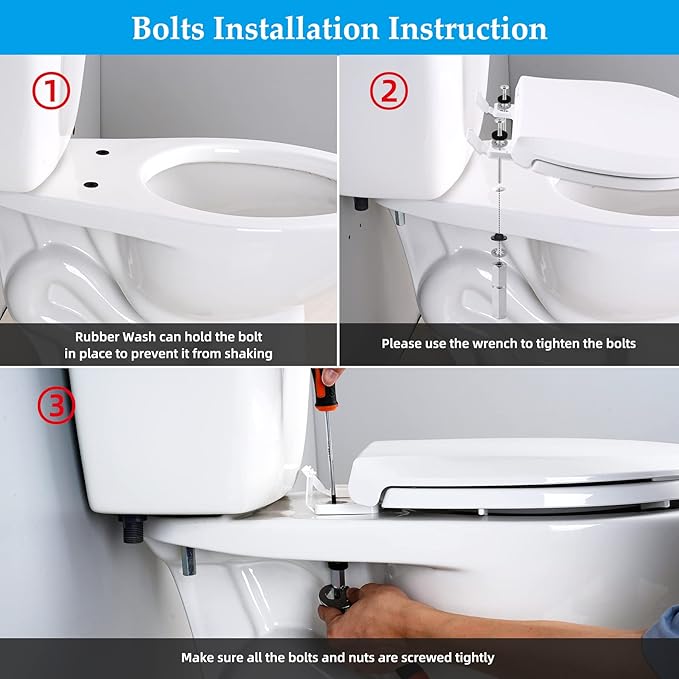 Bolts Installation Instruction

①

Rubber Wash can hold the bolt in place to prevent it from shaking

②

Please use the wrench to tighten the bolts

③

Make sure all the bolts and nuts are screwed tightly