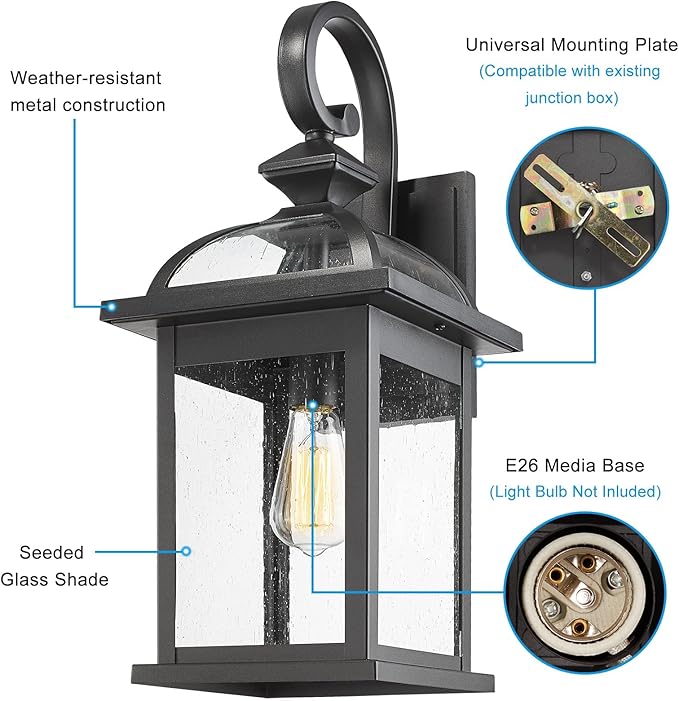 Weather-resistant metal construction

Universal Mounting Plate
(Compatible with existing junction box)

E26 Media Base
(Light Bulb Not Inluded)

Seeded Glass Shade