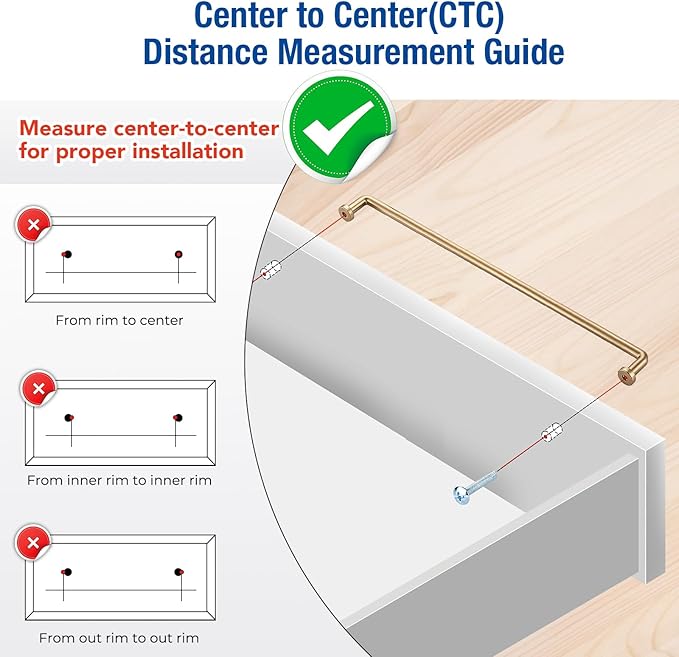 Center to Center(CTC)
Distance Measurement Guide

Measure center-to-center for proper installation

From rim to center

From inner rim to inner rim

From out rim to out rim