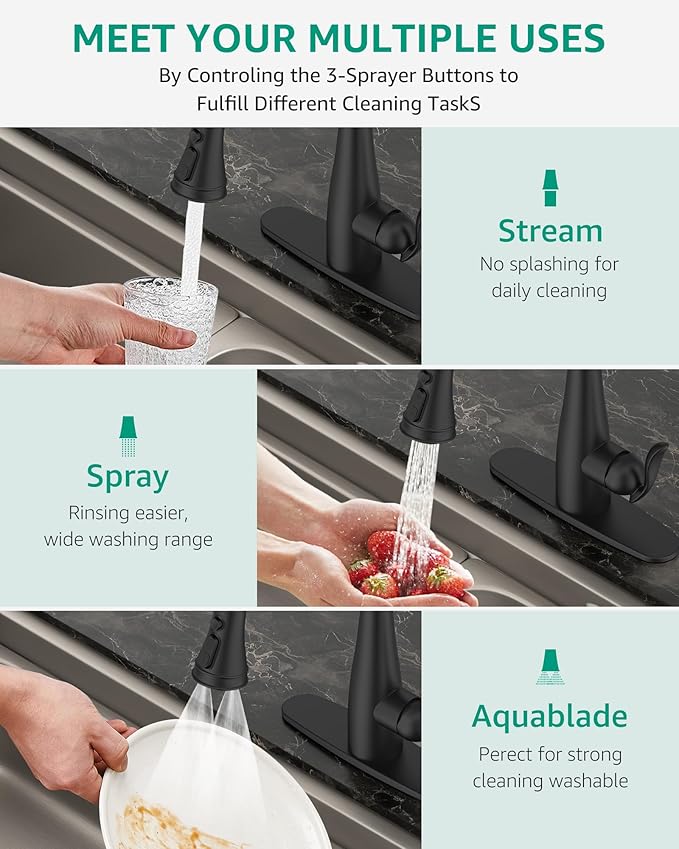 MEET YOUR MULTIPLE USES

By Controling the 3-Sprayer Buttons to Fulfill Different Cleaning TaskS

Stream

No splashing for daily cleaning

Spray

Rinsing easier, wide washing range

Aquablade

Perect for strong cleaning washable