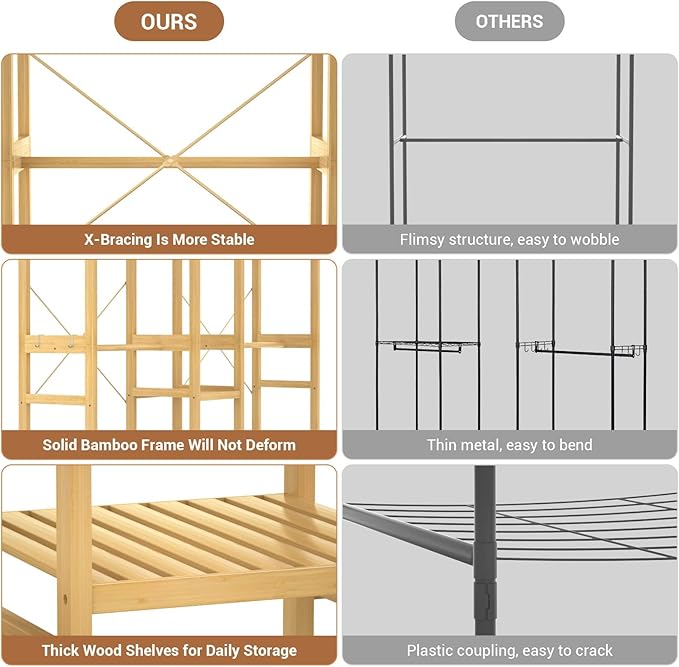 OURS

X-Bracing Is More Stable

Solid Bamboo Frame Will Not Deform

Thick Wood Shelves for Daily Storage

OTHERS

Flimsy structure, easy to wobble

Thin metal, easy to bend

Plastic coupling, easy to crack