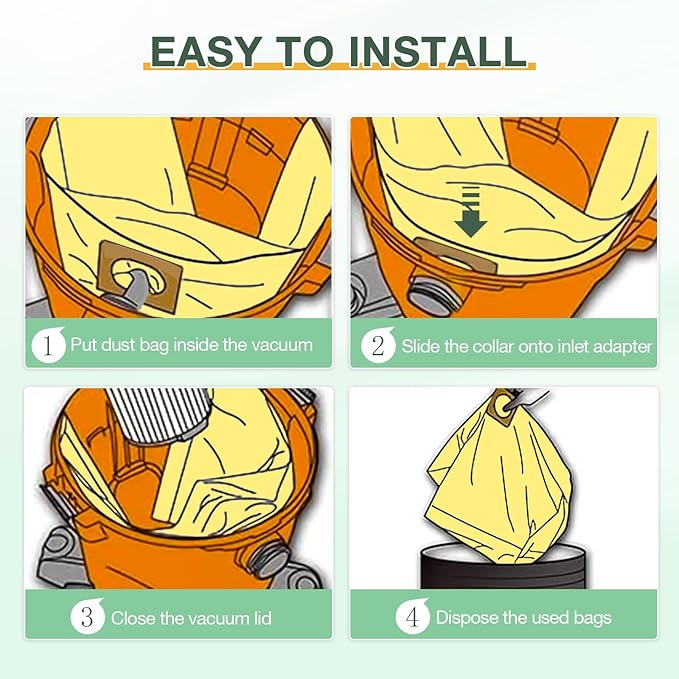 EASY TO INSTALL

1 Put dust bag inside the vacuum

2 Slide the collar onto inlet adapter

3 Close the vacuum lid

4 Dispose the used bags