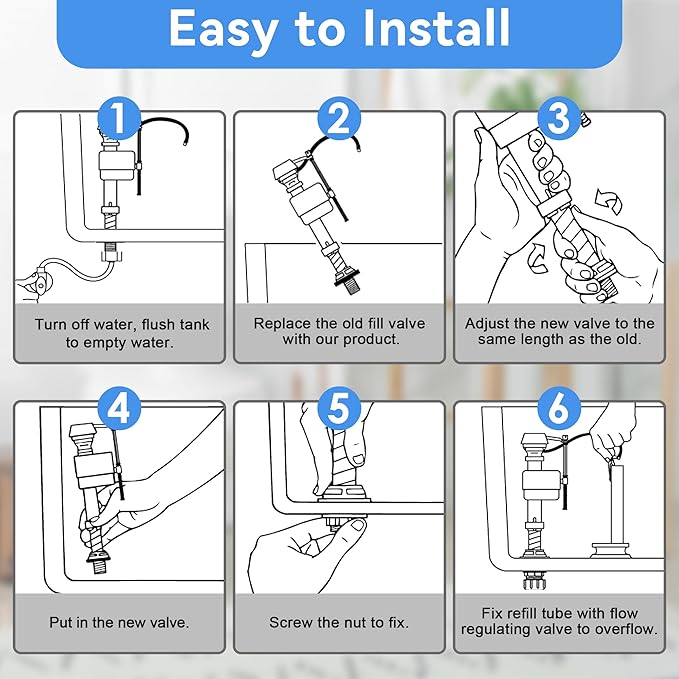 Easy to Install

1

Turn off water, flush tank to empty water.

2

Replace the old fill valve with our product.

3

Adjust the new valve to the same length as the old.

4

Put in the new valve.

5

Screw the nut to fix.

6

Fix refill tube with flow regulating valve to overflow.