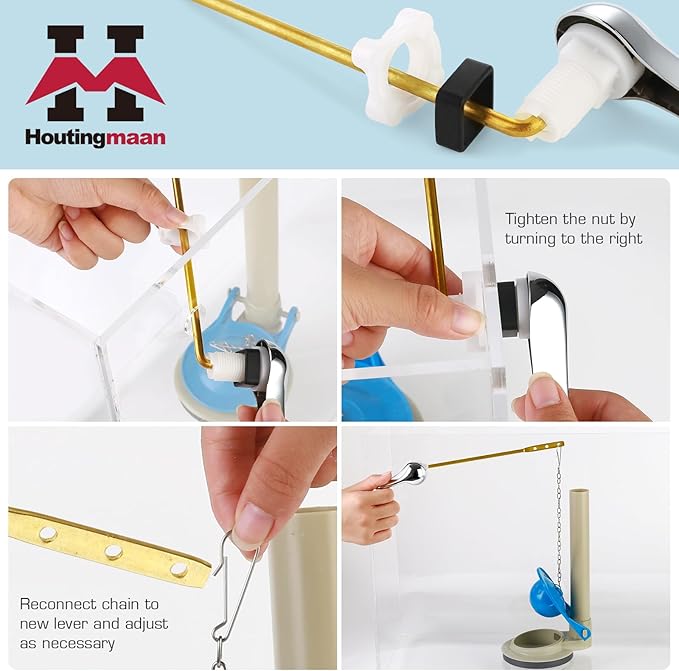 Houtingmaan

Tighten the nut by turning to the right

Reconnect chain to new lever and adjust as necessary