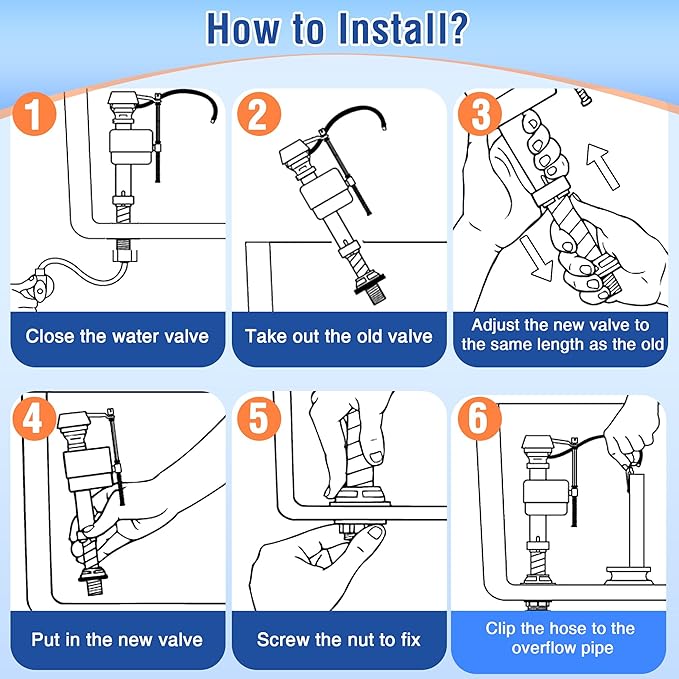 How to Install?

1
Close the water valve

2
Take out the old valve

3
Adjust the new valve to the same length as the old

4
Put in the new valve

5
Screw the nut to fix

6
Clip the hose to the overflow pipe