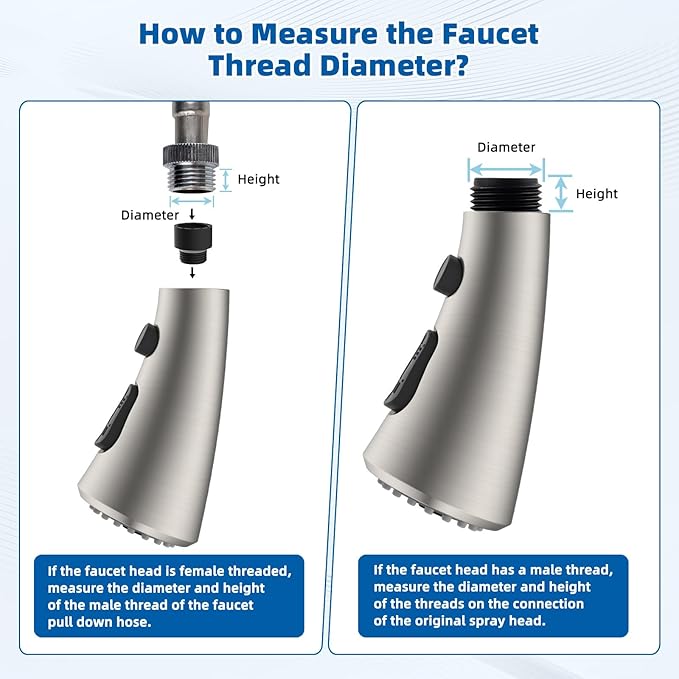 How to Measure the Faucet Thread Diameter?

Height

Diameter

If the faucet head is female threaded, measure the diameter and height of the male thread of the faucet pull down hose.

Diameter

Height

If the faucet head has a male thread, measure the diameter and height of the threads on the connection of the original spray head.