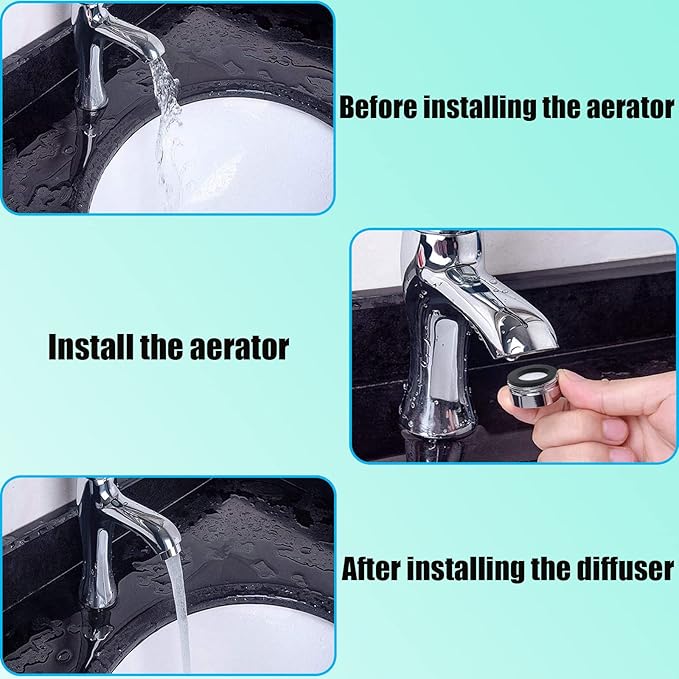 Before installing the aerator

Install the aerator

After installing the diffuser