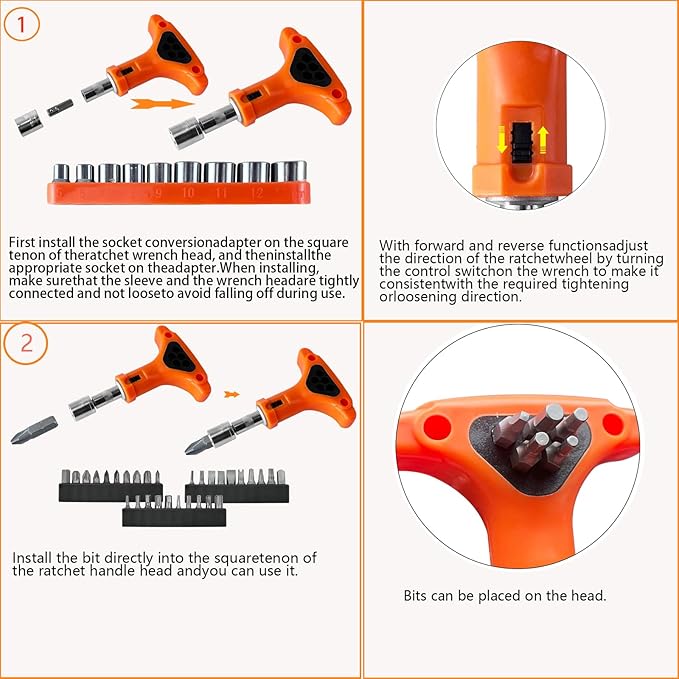 1

9 10 11 12

First install the socket conversionadapter on the square tenon of theratchet wrench head, and theninstallthe appropriate socket on theadapter.When installing, make surethat the sleeve and the wrench headare tightly connected and not looseto avoid falling off during use.

With forward and reverse functionsadjust the direction of the ratchetwheel by turning the control switchon the wrench to make it consistentwith the required tightening orloosening direction.

2

Install the bit directly into the squaretenon of the ratchet handle head andyou can use it.

Bits can be placed on the head.